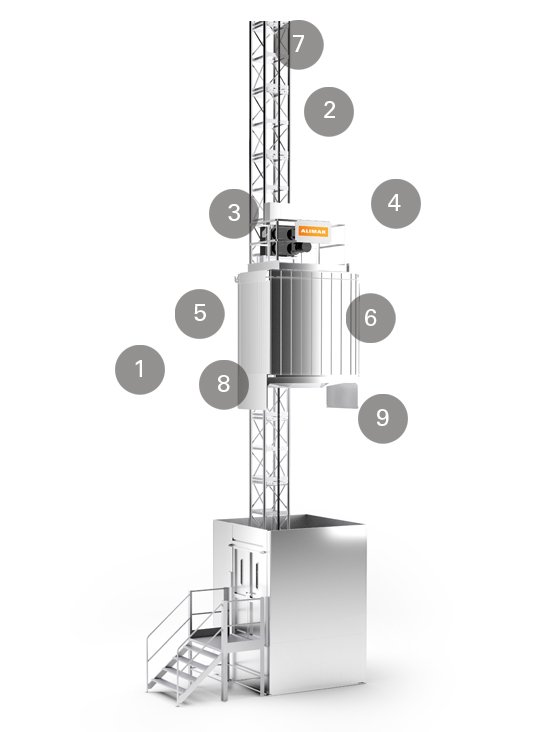 7
2
3
4
ALIMAK
5
6
1
8
9