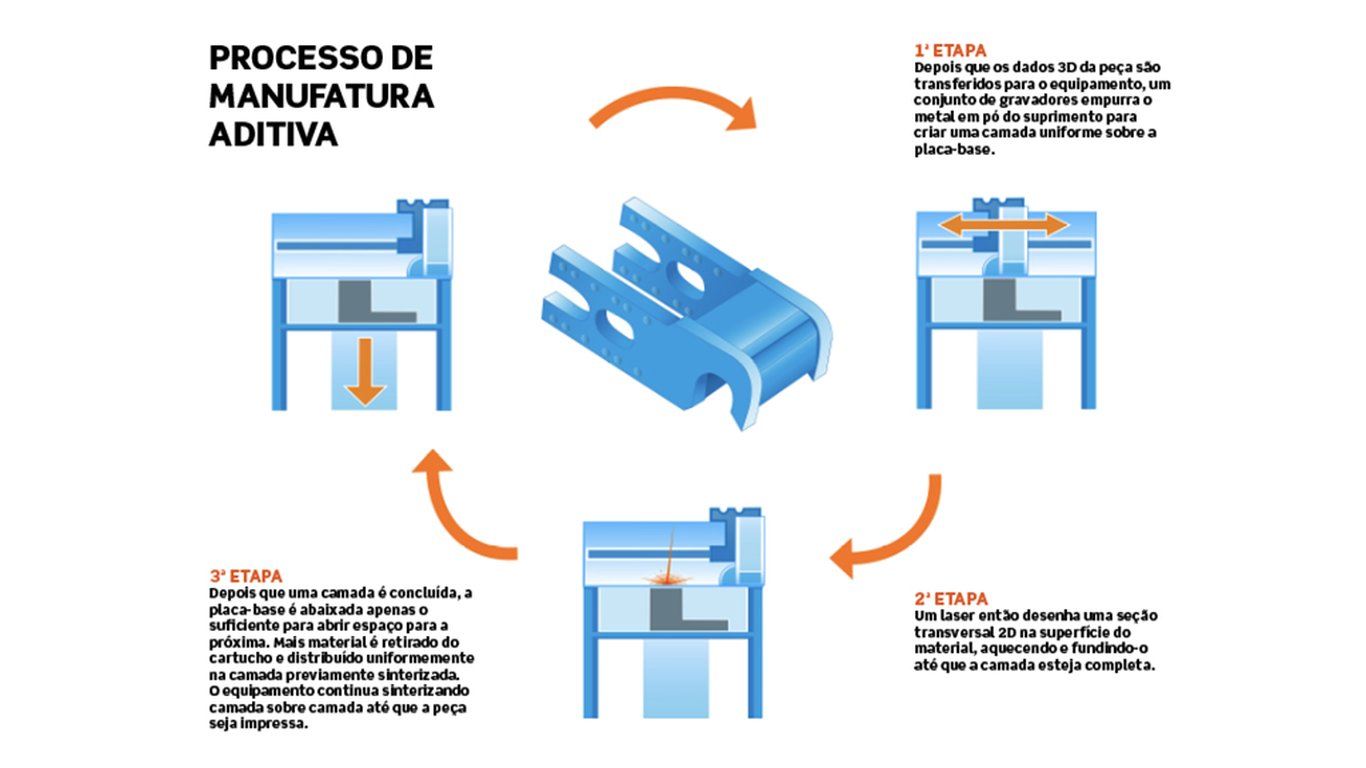 PROCESSO DE MANUFATURA ADITIVA

1ª ETAPA
Depois que os dados 3D da peça são transferidos para o equipamento, um conjunto de gravadores empurra o metal em pó do suprimento para criar uma camada uniforme sobre a placa-base.

2ª ETAPA
Um laser então desenha uma seção transversal 2D na superfície do material, aquecendo e fundindo-o até que a camada esteja completa.

3ª ETAPA
Depois que uma camada é concluída, a placa-base é abaixada apenas o suficiente para abrir espaço para a próxima. Mais material é retirado do cartucho e distribuído uniformemente na camada previamente sinterizada. O equipamento continua sinterizando camada sobre camada até que a peça seja impressa.