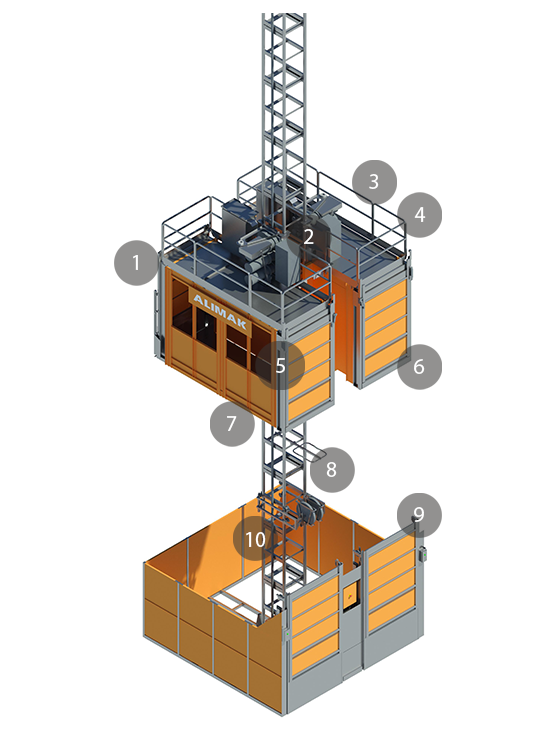 3
4
2
1
ALIMAK
5
6
7
8
9
10