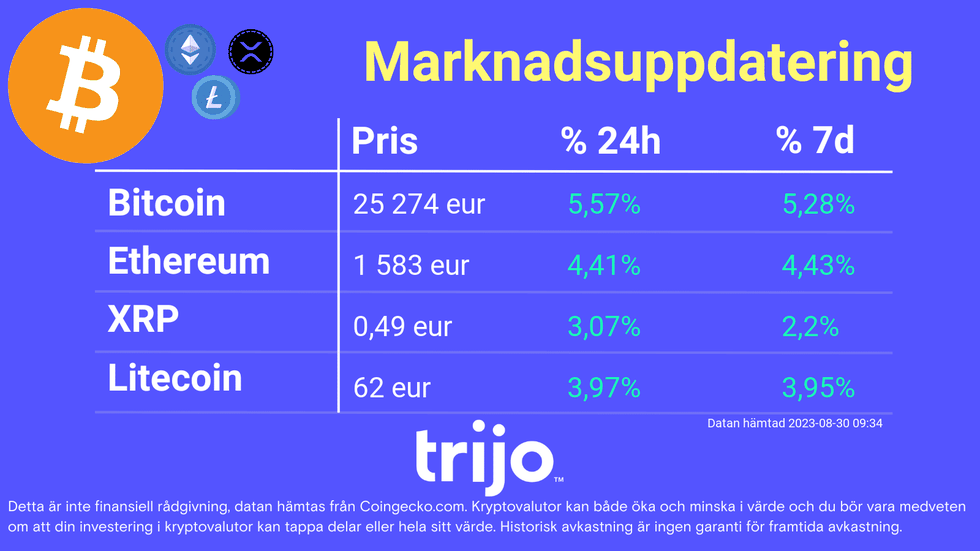 Marknadsuppdatering

| | Pris | % 24h | % 7d |
|---|---|---|---|
| Bitcoin | 25 274 eur | 5,57% | 5,28% |
| Ethereum | 1 583 eur | 4,41% | 4,43% |
| XRP | 0,49 eur | 3,07% | 2,2% |
| Litecoin | 62 eur | 3,97% | 3,95% |

Datan hämtad 2023-08-30 09:34

trijo™

Detta är inte finansiell rådgivning, datan hämtas från Coingecko.com. Kryptovalutor kan både öka och minska i värde och du bör vara medveten om att din investering i kryptovalutor kan tappa delar eller hela sitt värde. Historisk avkastning är ingen garanti för framtida avkastning.